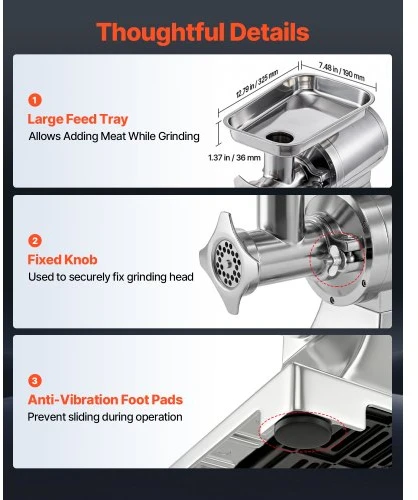 Thoughtful Details

1
Large Feed Tray
Allows Adding Meat While Grinding

12.79 in / 325 mm
7.48 in / 190 mm
1.37 in / 36 mm

2
Fixed Knob
Used to securely fix grinding head

3
Anti-Vibration Foot Pads
Prevent sliding during operation