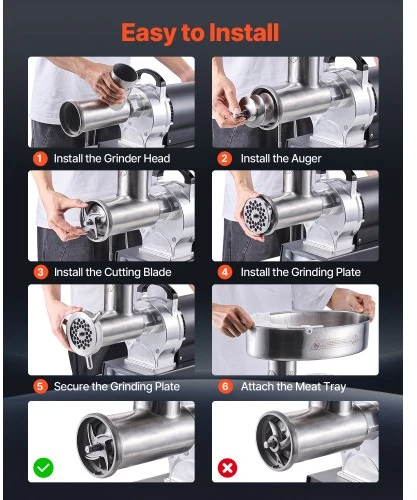 Easy to Install

1 Install the Grinder Head

2 Install the Auger

3 Install the Cutting Blade

4 Install the Grinding Plate

5 Secure the Grinding Plate

6 Attach the Meat Tray