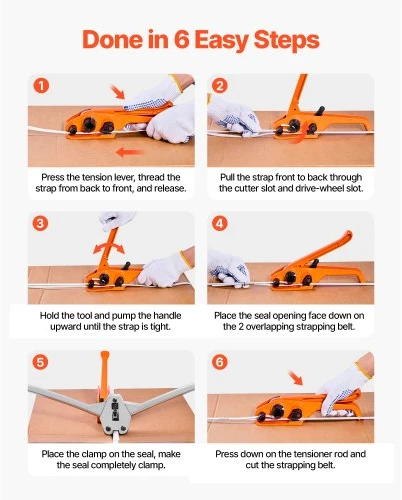 Done in 6 Easy Steps

1

Press the tension lever, thread the strap from back to front, and release.

2

Pull the strap front to back through the cutter slot and drive-wheel slot.

3

Hold the tool and pump the handle upward until the strap is tight.

4

Place the seal opening face down on the 2 overlapping strapping belt.

5

Place the clamp on the seal, make the seal completely clamp.

6

Press down on the tensioner rod and cut the strapping belt.