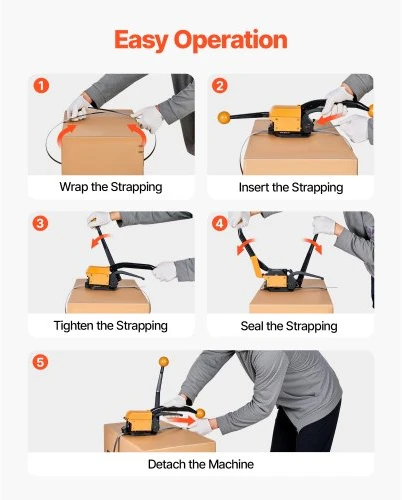 Easy Operation

1

Wrap the Strapping

2

Insert the Strapping

3

Tighten the Strapping

4

Seal the Strapping

5

Detach the Machine