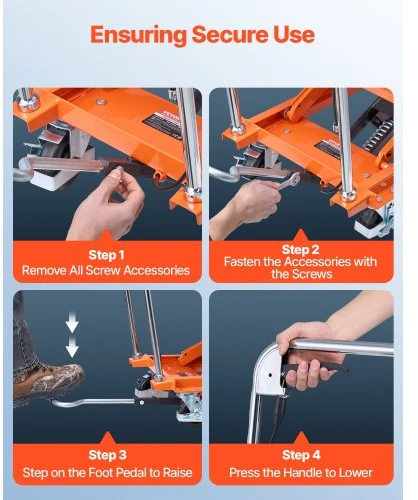 Ensuring Secure Use

Step 1
Remove All Screw Accessories

Step 2
Fasten the Accessories with the Screws

Step 3
Step on the Foot Pedal to Raise

Step 4
Press the Handle to Lower