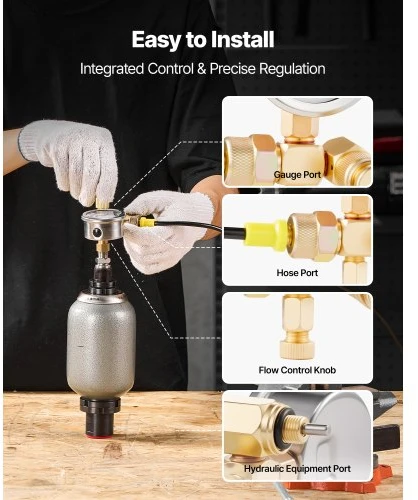 Easy to Install

Integrated Control & Precise Regulation

Gauge Port

Hose Port

Flow Control Knob

Hydraulic Equipment Port