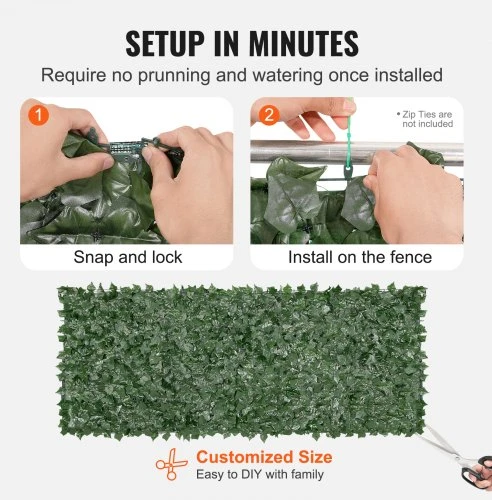 SETUP IN MINUTES

Require no prunning and watering once installed

1

Snap and lock

2

• Zip Ties are not included

Install on the fence

Customized Size

Easy to DIY with family