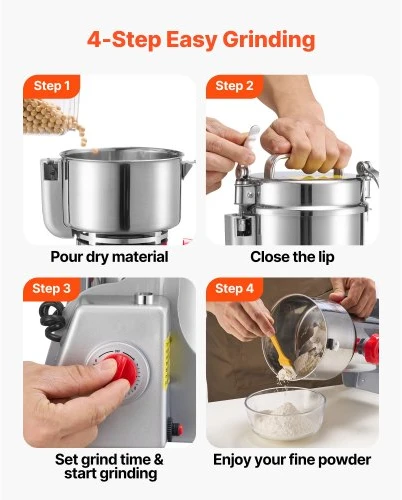 4-Step Easy Grinding

Step 1

Pour dry material

Step 2

Close the lip

Step 3

Set grind time & start grinding

Step 4

Enjoy your fine powder