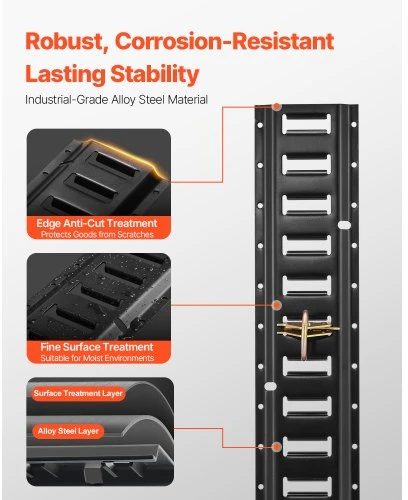 Robust, Corrosion-Resistant Lasting Stability

Industrial-Grade Alloy Steel Material

Edge Anti-Cut Treatment
Protects Goods from Scratches

Fine Surface Treatment
Suitable for Moist Environments

Surface Treatment Layer

Alloy Steel Layer