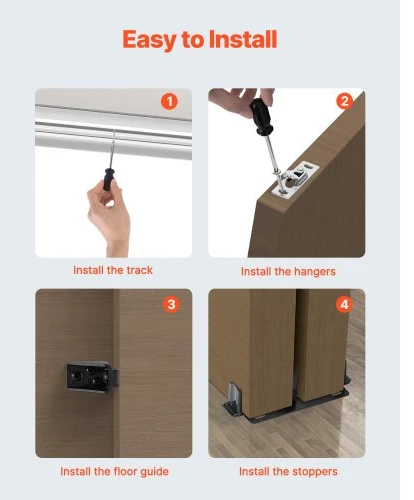 Easy to Install

1

Install the track

2

Install the hangers

3

Install the floor guide

4

Install the stoppers