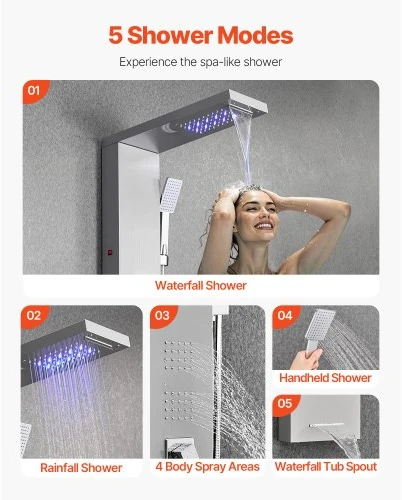 5 Shower Modes

Experience the spa-like shower

01

Waterfall Shower

02

Rainfall Shower

03

4 Body Spray Areas

04

Handheld Shower

05

Waterfall Tub Spout