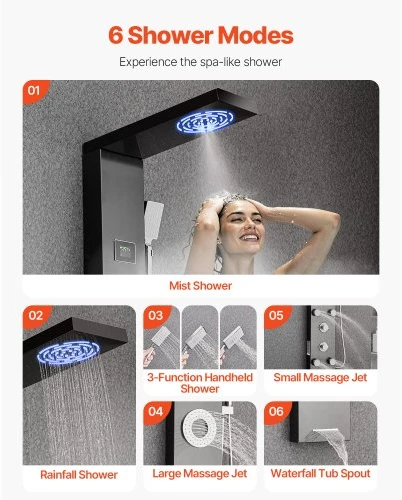 6 Shower Modes

Experience the spa-like shower

01

Mist Shower

02

Rainfall Shower

03

3-Function Handheld Shower

04

Large Massage Jet

05

Small Massage Jet

06

Waterfall Tub Spout