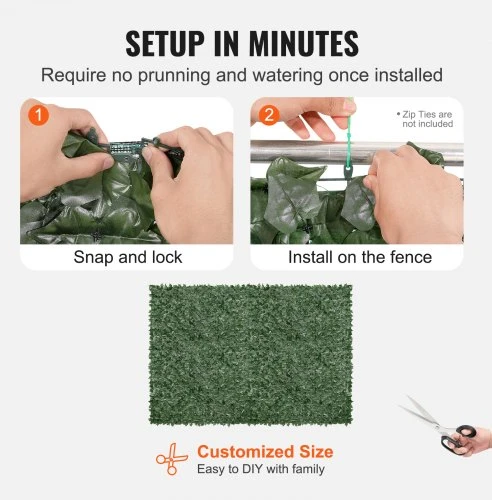 SETUP IN MINUTES
Require no prunning and watering once installed

1

Snap and lock

2

• Zip Ties are not included

Install on the fence

Customized Size
Easy to DIY with family