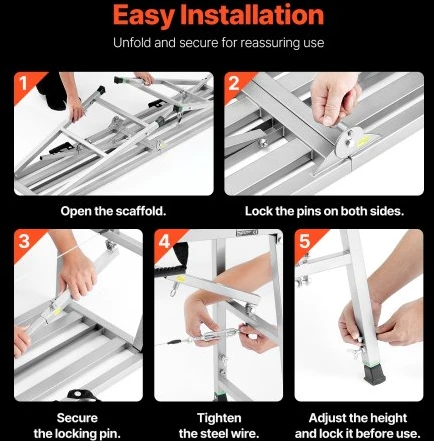 Easy Installation

Unfold and secure for reassuring use

1

Open the scaffold.

2

Lock the pins on both sides.

3

Secure the locking pin.

4

Tighten the steel wire.

5

Adjust the height and lock it before use.