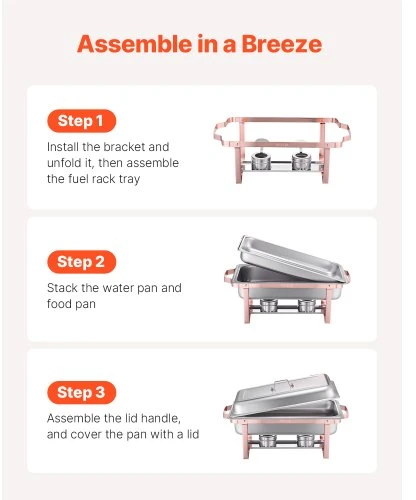 Assemble in a Breeze

Step 1

Install the bracket and unfold it, then assemble the fuel rack tray

Step 2

Stack the water pan and food pan

Step 3

Assemble the lid handle, and cover the pan with a lid