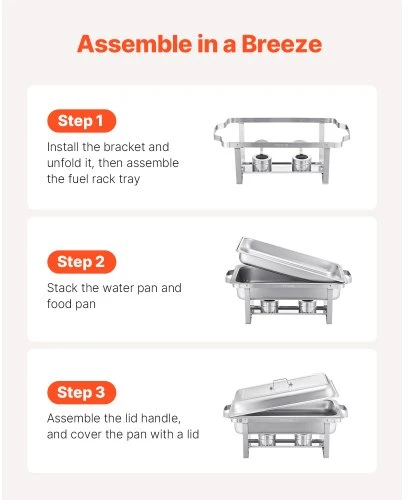 Assemble in a Breeze

Step 1

Install the bracket and unfold it, then assemble the fuel rack tray

Step 2

Stack the water pan and food pan

Step 3

Assemble the lid handle, and cover the pan with a lid