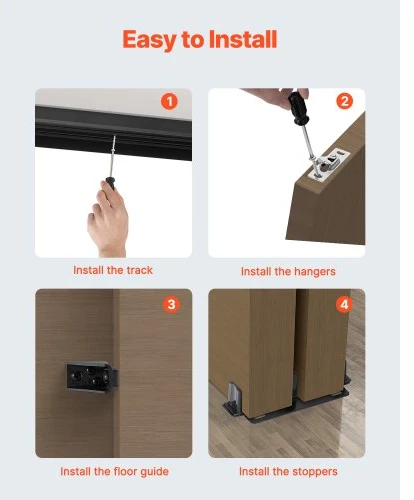 Easy to Install

1

Install the track

2

Install the hangers

3

Install the floor guide

4

Install the stoppers