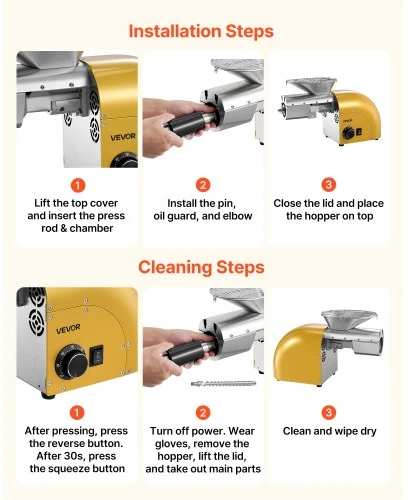 Installation Steps

VEVOR

VEVOR

1
Lift the top cover and insert the press rod & chamber

2
Install the pin, oil guard, and elbow

3
Close the lid and place the hopper on top

Cleaning Steps

VEVOR

1
After pressing, press the reverse button. After 30s, press the squeeze button

2
Turn off power. Wear gloves, remove the hopper, lift the lid, and take out main parts

3
Clean and wipe dry