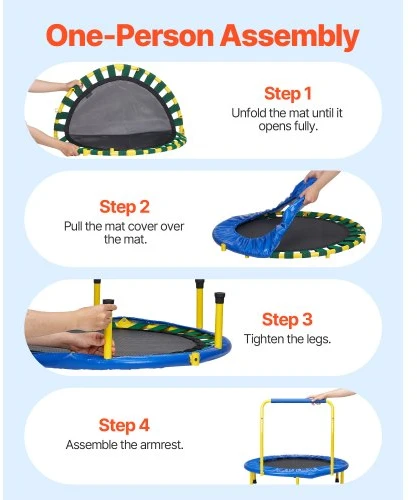 One-Person Assembly

Step 1
Unfold the mat until it opens fully.

Step 2
Pull the mat cover over the mat.

Step 3
Tighten the legs.

Step 4
Assemble the armrest.