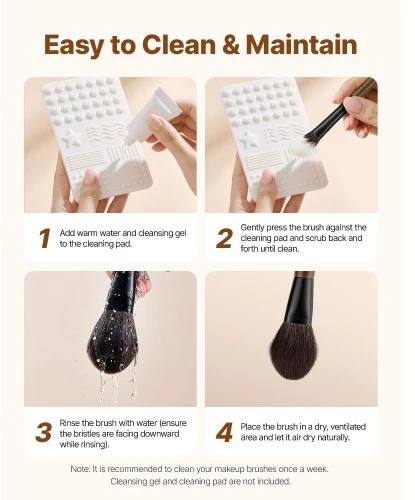 Easy to Clean & Maintain

1 Add warm water and cleansing gel to the cleaning pad.

2 Gently press the brush against the cleaning pad and scrub back and forth until clean.

3 Rinse the brush with water (ensure the bristles are facing downward while rinsing).

4 Place the brush in a dry, ventilated area and let it air dry naturally.

Note: It is recommended to clean your makeup brushes once a week. Cleansing gel and cleaning pad are not included.