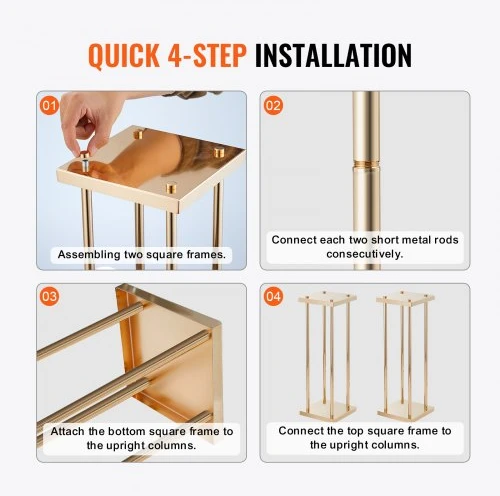 QUICK 4-STEP INSTALLATION

01

Assembling two square frames.

02

Connect each two short metal rods consecutively.

03

Attach the bottom square frame to the upright columns.

04

Connect the top square frame to the upright columns.