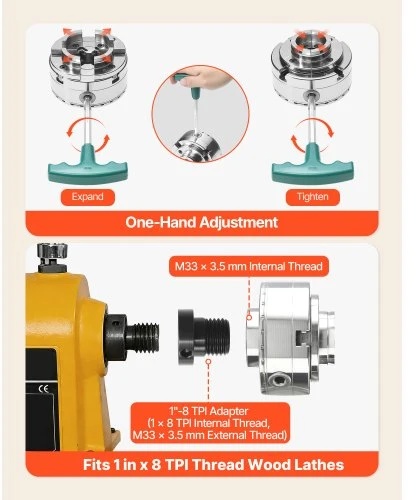 Expand

Tighten

One-Hand Adjustment

M33 × 3.5 mm Internal Thread

CE

1"-8 TPI Adapter
(1 × 8 TPI Internal Thread,
M33 × 3.5 mm External Thread)

Fits 1 in x 8 TPI Thread Wood Lathes