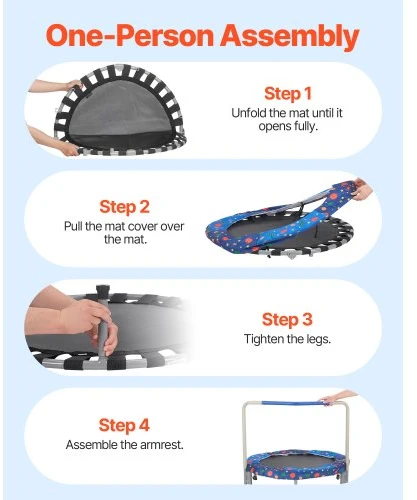 One-Person Assembly

Step 1
Unfold the mat until it opens fully.

Step 2
Pull the mat cover over the mat.

Step 3
Tighten the legs.

Step 4
Assemble the armrest.