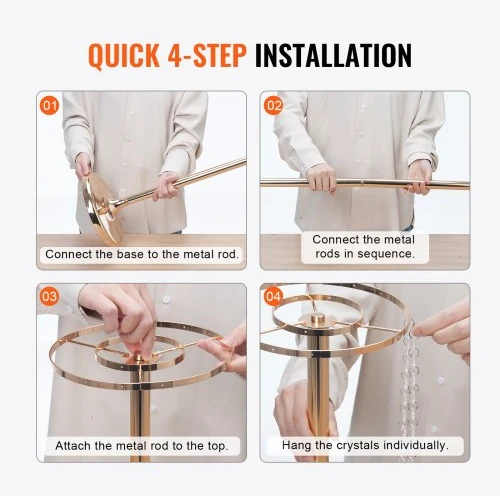 QUICK 4-STEP INSTALLATION

01

Connect the base to the metal rod.

02

Connect the metal rods in sequence.

03

Attach the metal rod to the top.

04

Hang the crystals individually.