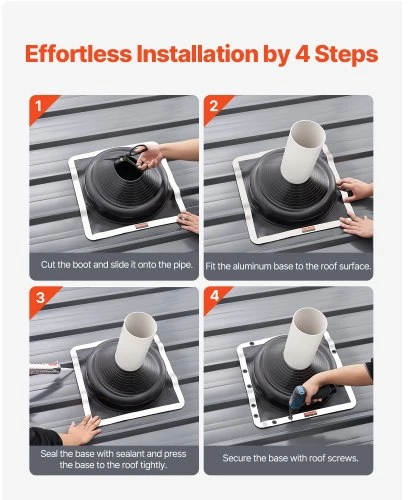 Effortless Installation by 4 Steps

1

Cut the boot and slide it onto the pipe.

2

Fit the aluminum base to the roof surface.

3

Seal the base with sealant and press the base to the roof tightly.

4

Secure the base with roof screws.