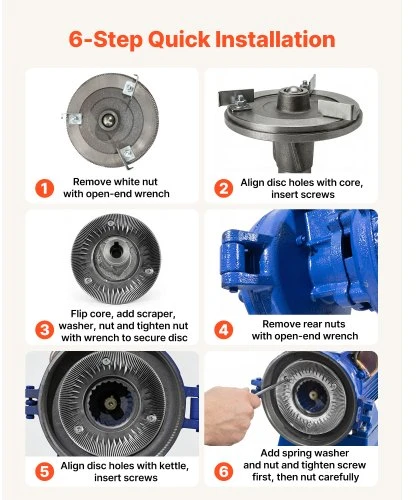 6-Step Quick Installation

1 Remove white nut with open-end wrench

2 Align disc holes with core, insert screws

3 Flip core, add scraper, washer, nut and tighten nut with wrench to secure disc

4 Remove rear nuts with open-end wrench

5 Align disc holes with kettle, insert screws

6 Add spring washer and nut and tighten screw first, then nut carefully