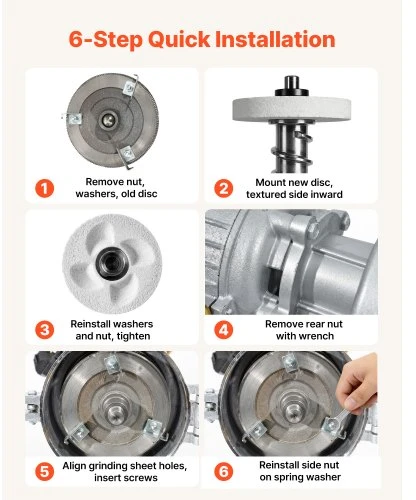 6-Step Quick Installation

1 Remove nut, washers, old disc

2 Mount new disc, textured side inward

3 Reinstall washers and nut, tighten

4 Remove rear nut with wrench

5 Align grinding sheet holes, insert screws

6 Reinstall side nut on spring washer