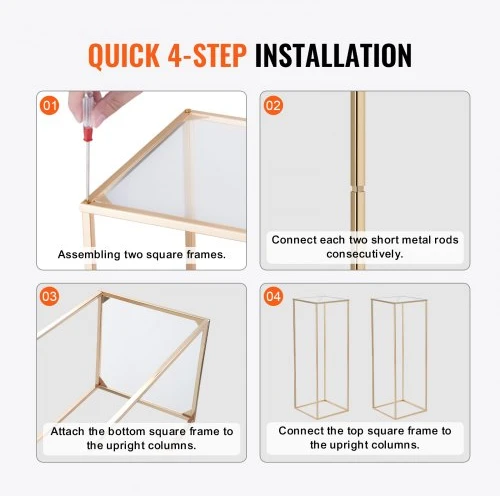 QUICK 4-STEP INSTALLATION

01

Assembling two square frames.

02

Connect each two short metal rods consecutively.

03

Attach the bottom square frame to the upright columns.

04

Connect the top square frame to the upright columns.