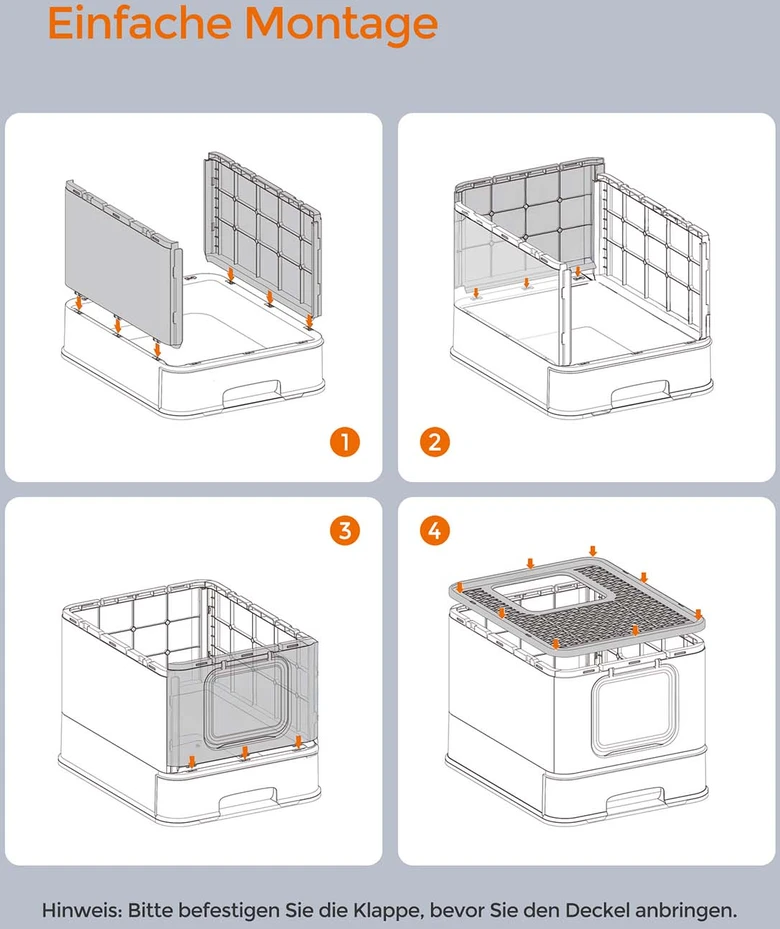 Einfache Montage

1

2

3

4

Hinweis: Bitte befestigen Sie die Klappe, bevor Sie den Deckel anbringen.