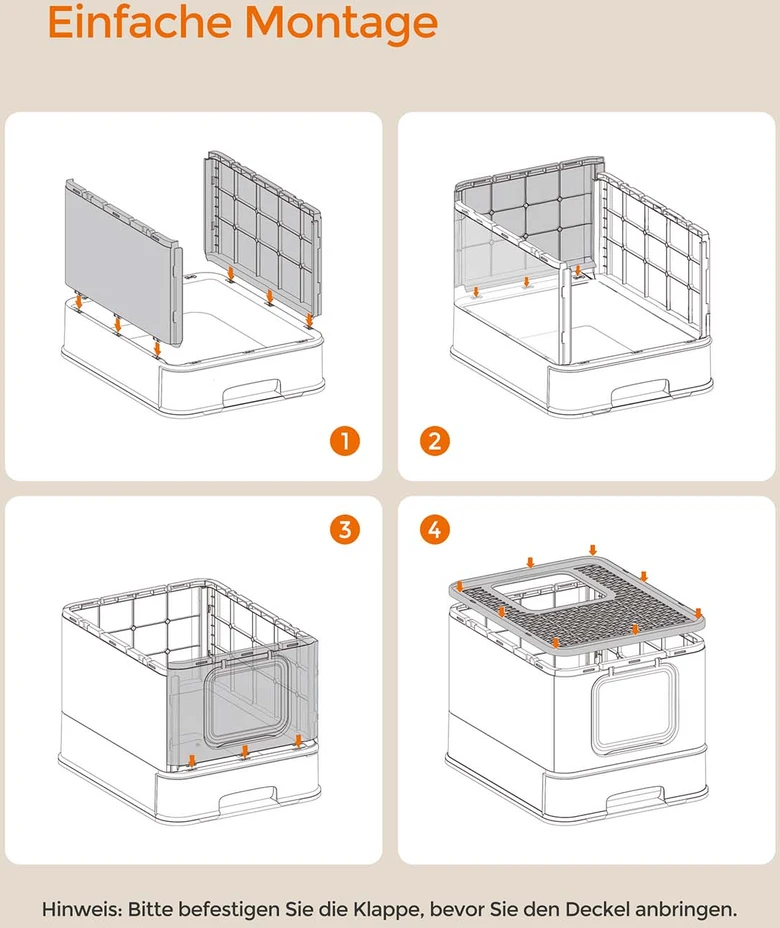 Einfache Montage

1

2

3

4

Hinweis: Bitte befestigen Sie die Klappe, bevor Sie den Deckel anbringen.