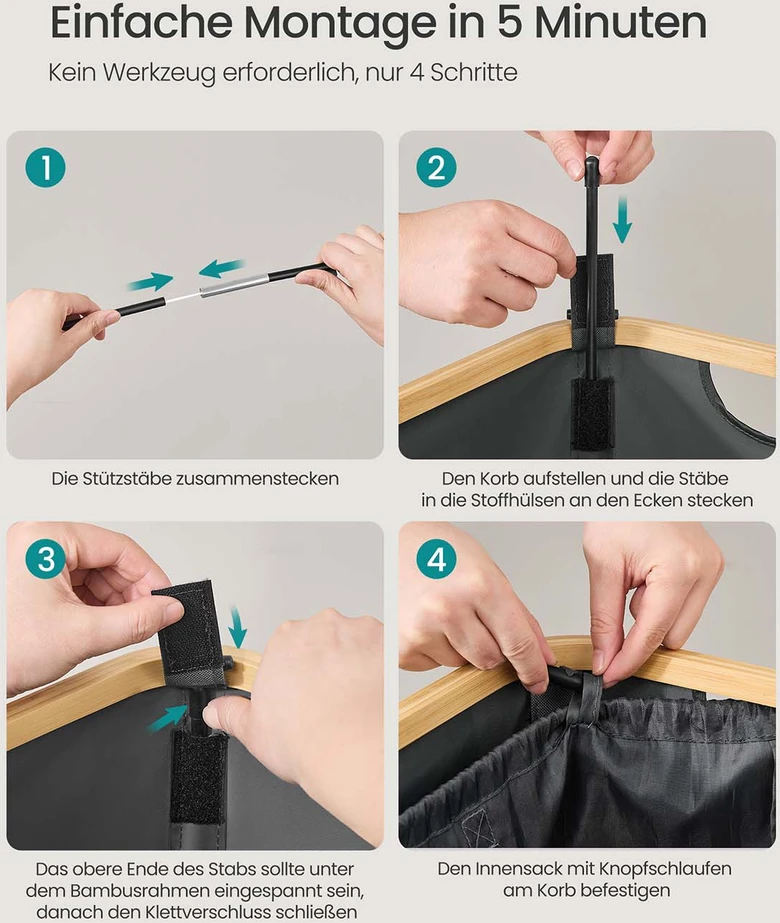 Einfache Montage in 5 Minuten

Kein Werkzeug erforderlich, nur 4 Schritte

1

Die Stützstäbe zusammenstecken

2

Den Korb aufstellen und die Stäbe in die Stoffhülsen an den Ecken stecken

3

Das obere Ende des Stabs sollte unter dem Bambusrahmen eingespannt sein, danach den Klettverschluss schließen

4

Den Innensack mit Knopfschlaufen am Korb befestigen