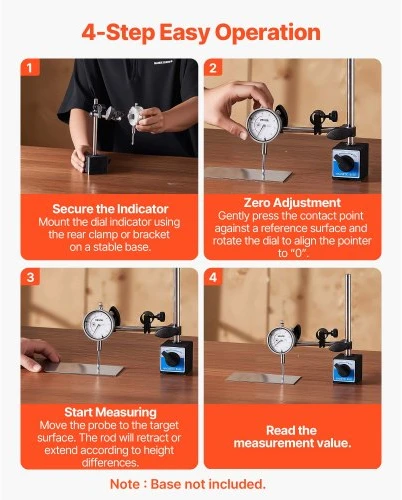 4-Step Easy Operation

1

Secure the Indicator
Mount the dial indicator using the rear clamp or bracket on a stable base.

2

Zero Adjustment
Gently press the contact point against a reference surface and rotate the dial to align the pointer to "0".

3

Start Measuring
Move the probe to the target surface. The rod will retract or extend according to height differences.

4

Read the measurement value.

Note : Base not included.