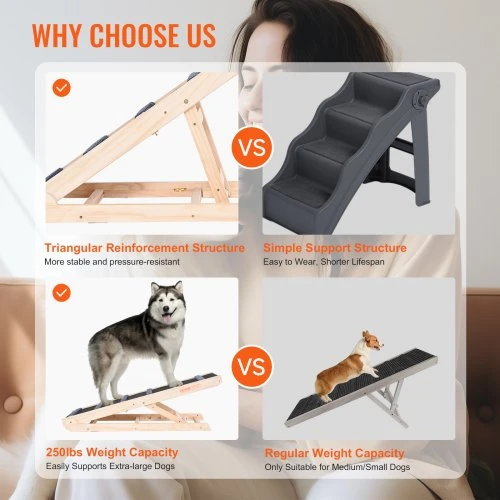 WHY CHOOSE US

VS

Triangular Reinforcement Structure
More stable and pressure-resistant

Simple Support Structure
Easy to Wear, Shorter Lifespan

VS

250lbs Weight Capacity
Easily Supports Extra-large Dogs

Regular Weight Capacity
Only Suitable for Medium/Small Dogs