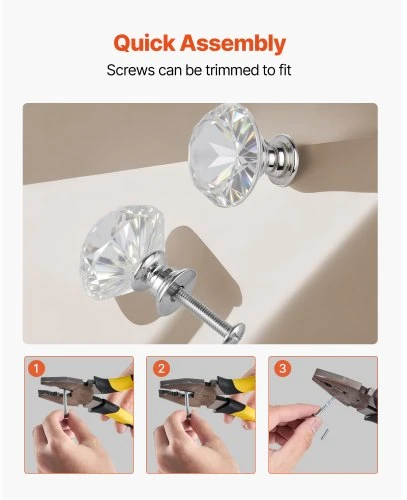 Quick Assembly
Screws can be trimmed to fit

1

2

3