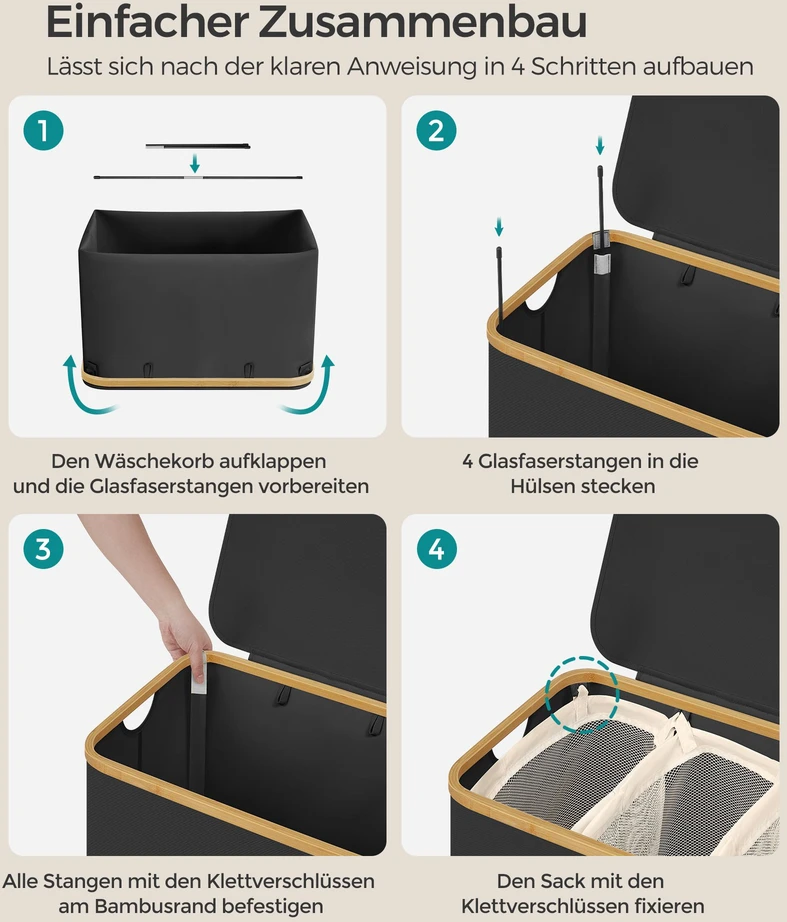 Einfacher Zusammenbau

Lässt sich nach der klaren Anweisung in 4 Schritten aufbauen

1

Den Wäschekorb aufklappen und die Glasfaserstangen vorbereiten

2

4 Glasfaserstangen in die Hülsen stecken

3

Alle Stangen mit den Klettverschlüssen am Bambusrand befestigen

4

Den Sack mit den Klettverschlüssen fixieren