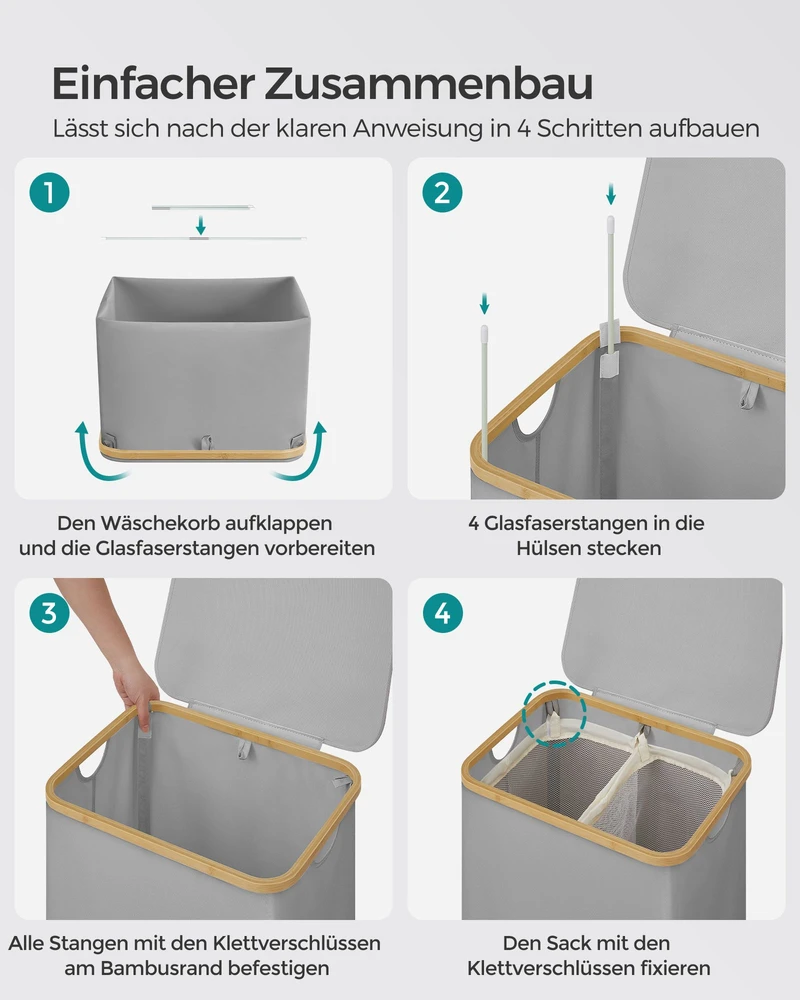 Einfacher Zusammenbau

Lässt sich nach der klaren Anweisung in 4 Schritten aufbauen

1

Den Wäschekorb aufklappen und die Glasfaserstangen vorbereiten

2

4 Glasfaserstangen in die Hülsen stecken

3

Alle Stangen mit den Klettverschlüssen am Bambusrand befestigen

4

Den Sack mit den Klettverschlüssen fixieren