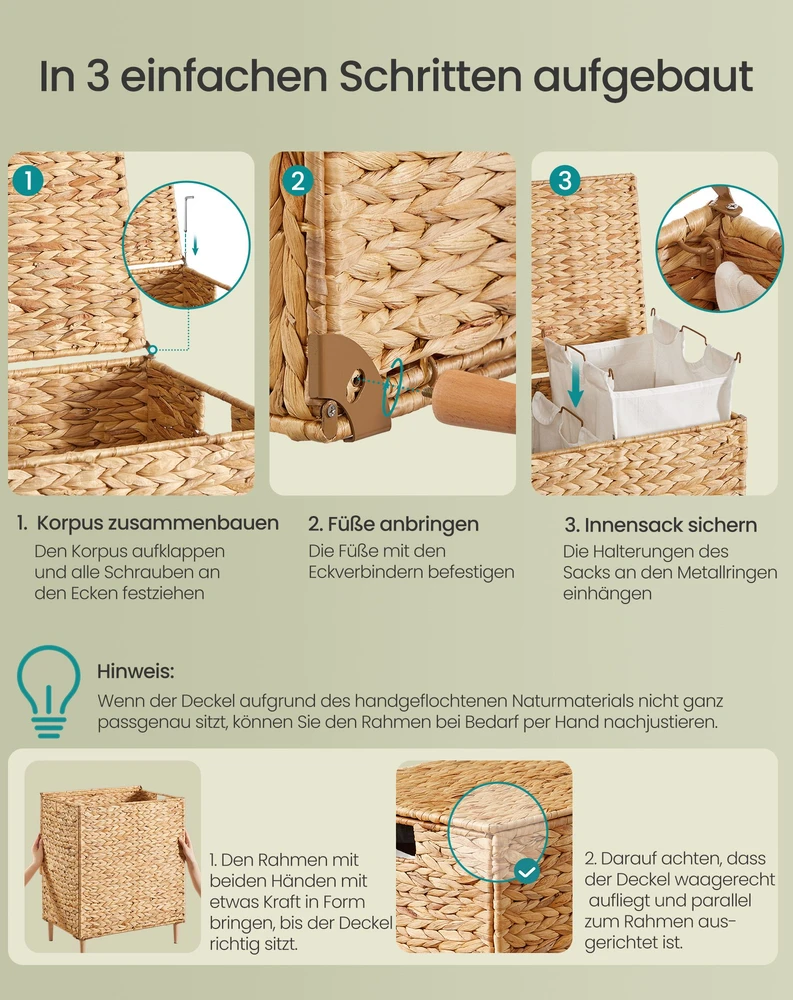 In 3 einfachen Schritten aufgebaut

1

2

3

1. Korpus zusammenbauen
Den Korpus aufklappen und alle Schrauben an den Ecken festziehen

2. Füße anbringen
Die Füße mit den Eckverbindern befestigen

3. Innensack sichern
Die Halterungen des Sacks an den Metallringen einhängen

Hinweis:
Wenn der Deckel aufgrund des handgeflochtenen Naturmaterials nicht ganz passgenau sitzt, können Sie den Rahmen bei Bedarf per Hand nachjustieren.

1. Den Rahmen mit beiden Händen mit etwas Kraft in Form bringen, bis der Deckel richtig sitzt.

2. Darauf achten, dass der Deckel waagerecht aufliegt und parallel zum Rahmen ausgerichtet ist.