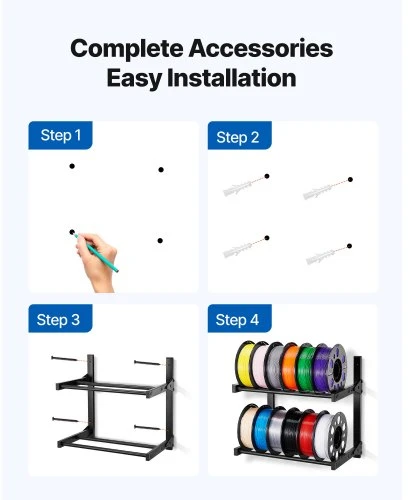 Complete Accessories
Easy Installation

Step 1

Step 2

Step 3

Step 4