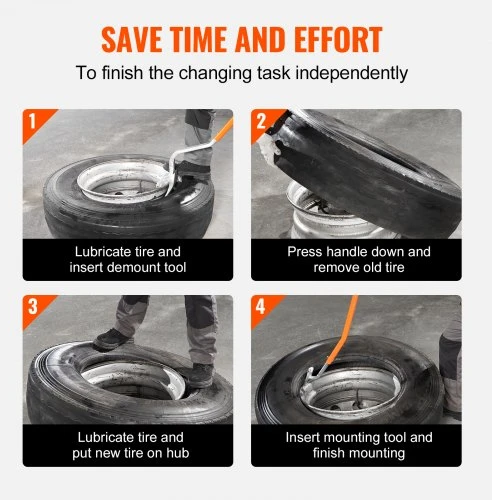 SAVE TIME AND EFFORT

To finish the changing task independently

1

Lubricate tire and insert demount tool

2

Press handle down and remove old tire

3

Lubricate tire and put new tire on hub

4

Insert mounting tool and finish mounting