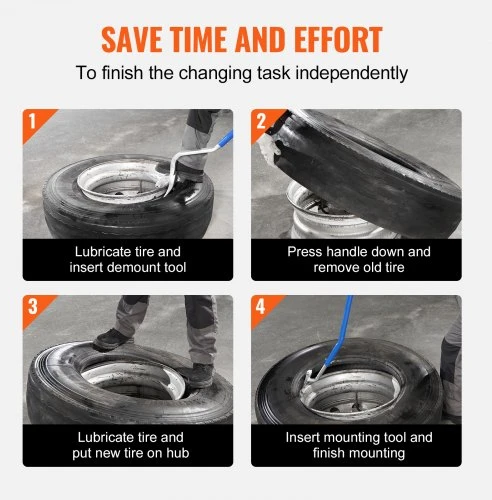 SAVE TIME AND EFFORT

To finish the changing task independently

1

Lubricate tire and insert demount tool

2

Press handle down and remove old tire

3

Lubricate tire and put new tire on hub

4

Insert mounting tool and finish mounting