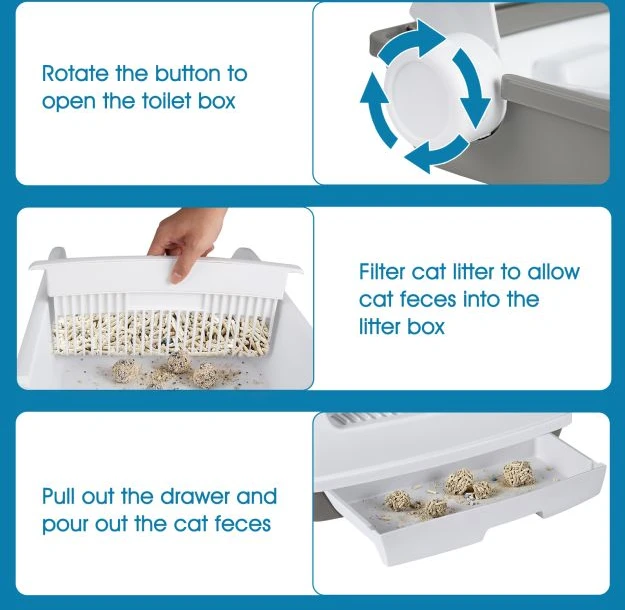 Rotate the button to open the toilet box

Filter cat litter to allow cat feces into the litter box

Pull out the drawer and pour out the cat feces