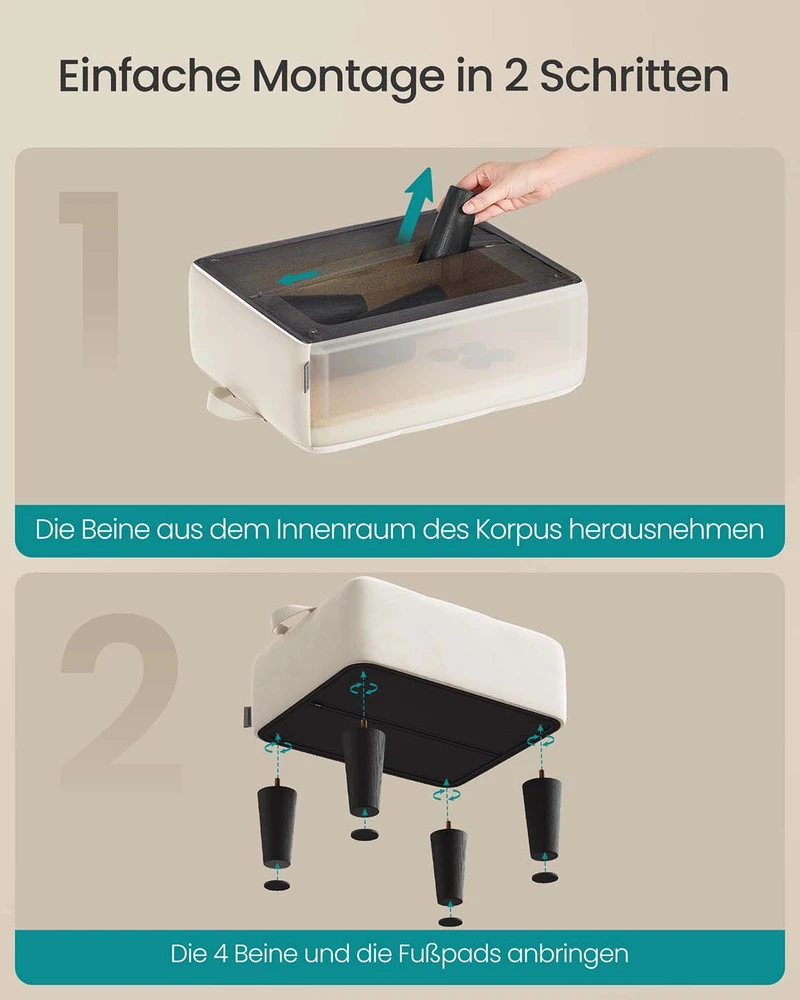 Einfache Montage in 2 Schritten

1

Die Beine aus dem Innenraum des Korpus herausnehmen

2

Die 4 Beine und die Fußpads anbringen