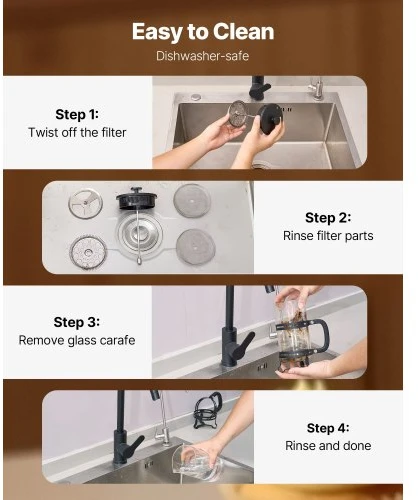 Easy to Clean

Dishwasher-safe

Step 1:
Twist off the filter

Step 2:
Rinse filter parts

Step 3:
Remove glass carafe

Step 4:
Rinse and done