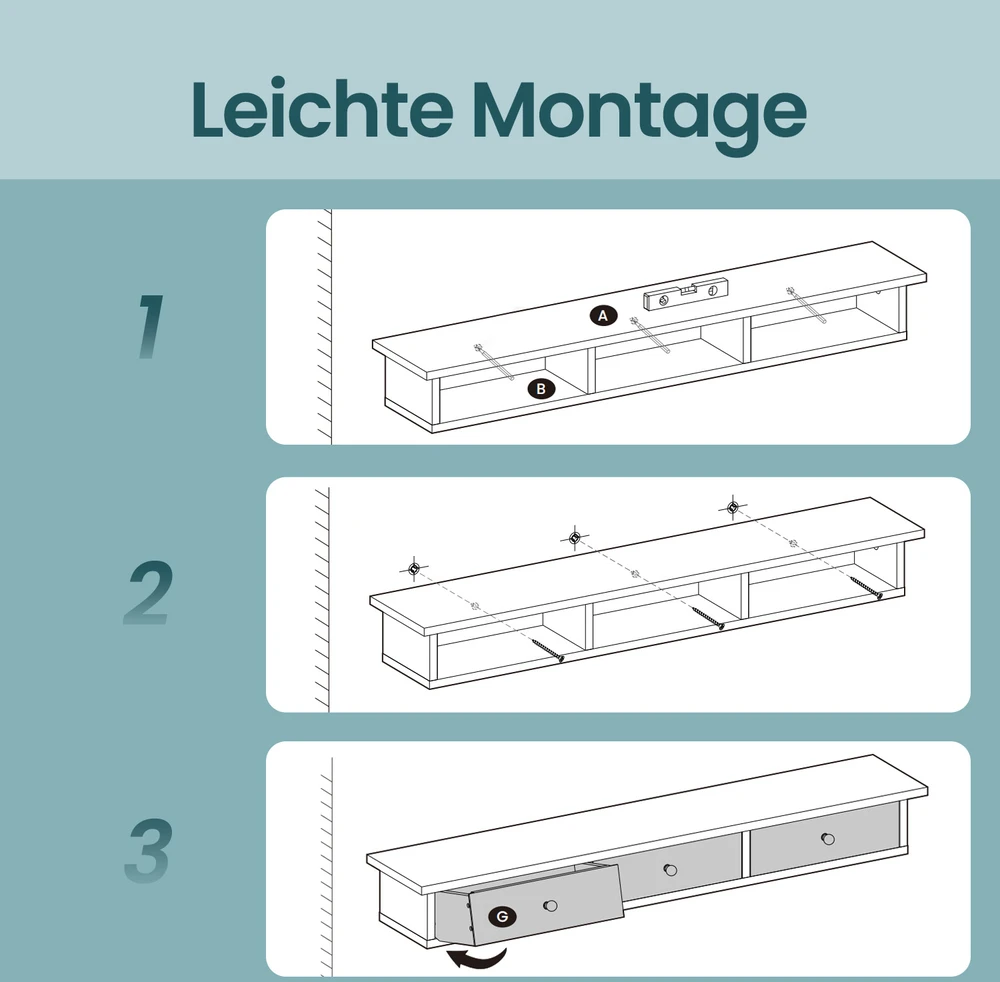 Leichte Montage

1

A

B

2

3

G