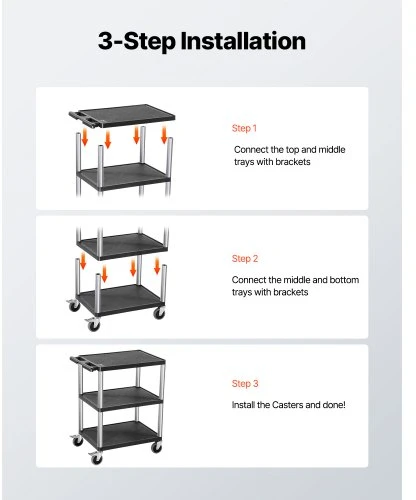 3-Step Installation

Step 1

Connect the top and middle trays with brackets

Step 2

Connect the middle and bottom trays with brackets

Step 3

Install the Casters and done!