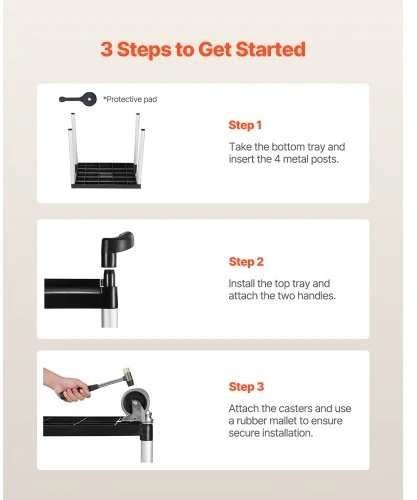 3 Steps to Get Started

*Protective pad

Step 1

Take the bottom tray and insert the 4 metal posts.

Step 2

Install the top tray and attach the two handles.

Step 3

Attach the casters and use a rubber mallet to ensure secure installation.