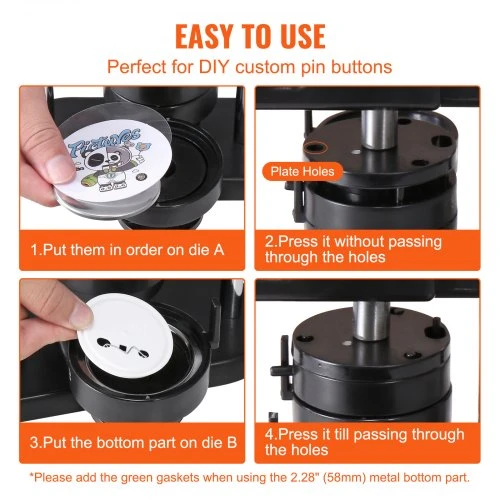 EASY TO USE

Perfect for DIY custom pin buttons

Pictures

1.Put them in order on die A

Plate Holes

2.Press it without passing through the holes

3.Put the bottom part on die B

4.Press it till passing through the holes

*Please add the green gaskets when using the 2.28" (58mm) metal bottom part.