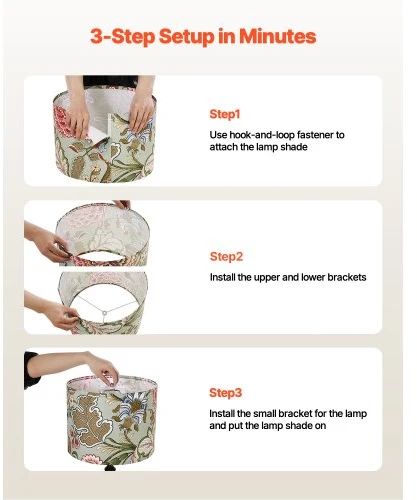 3-Step Setup in Minutes

Step1

Use hook-and-loop fastener to attach the lamp shade

Step2

Install the upper and lower brackets

Step3

Install the small bracket for the lamp and put the lamp shade on