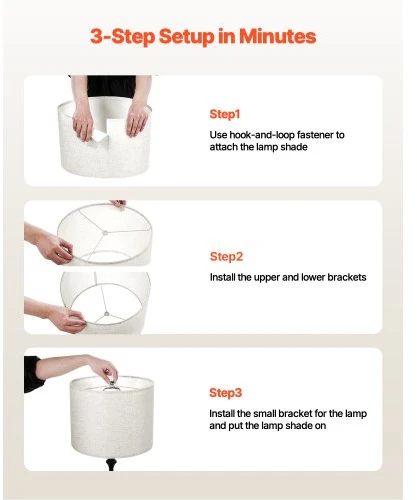 3-Step Setup in Minutes

Step1

Use hook-and-loop fastener to attach the lamp shade

Step2

Install the upper and lower brackets

Step3

Install the small bracket for the lamp and put the lamp shade on