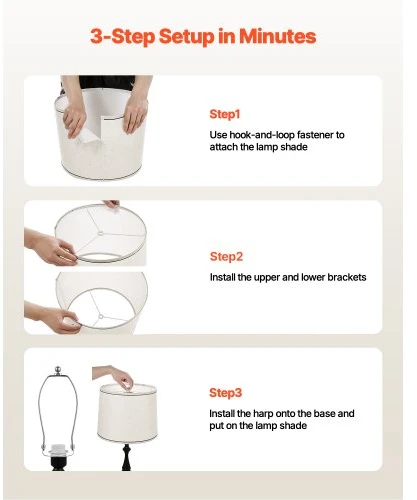 3-Step Setup in Minutes

Step1

Use hook-and-loop fastener to attach the lamp shade

Step2

Install the upper and lower brackets

Step3

Install the harp onto the base and put on the lamp shade